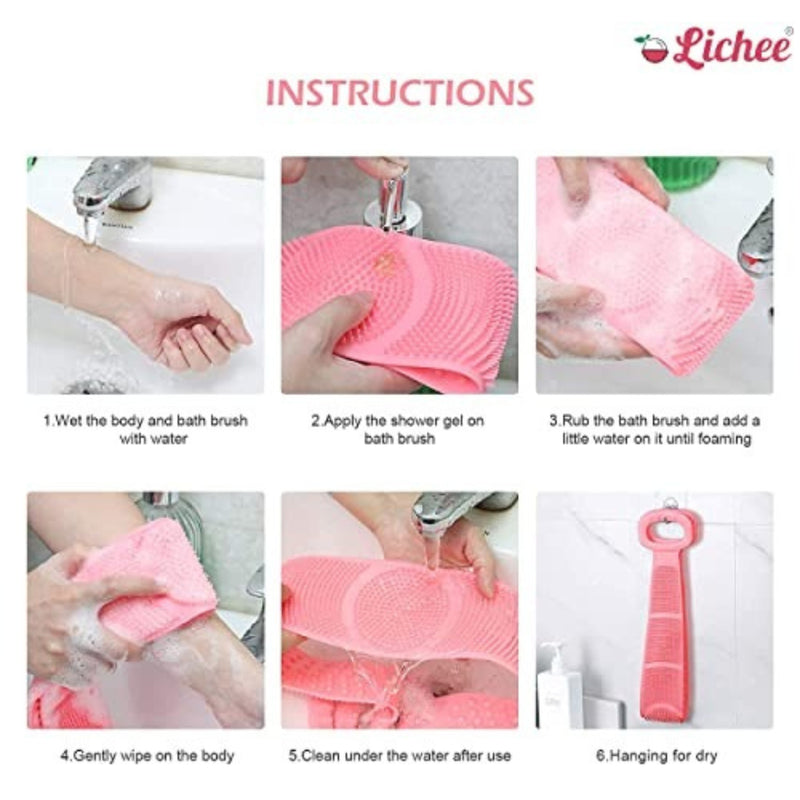 Lichee®

INSTRUCTIONS

1.Wet the body and bath brush with water

2.Apply the shower gel on bath brush

3.Rub the bath brush and add a little water on it until foaming

4.Gently wipe on the body

5.Clean under the water after use

6.Hanging for dry