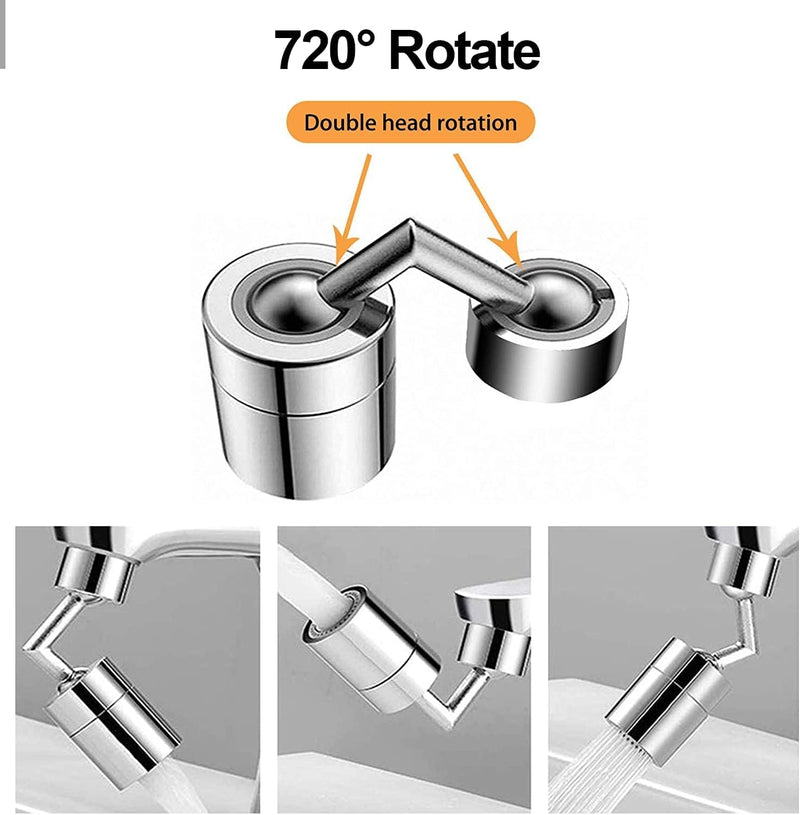 720° Rotate

Double head rotation