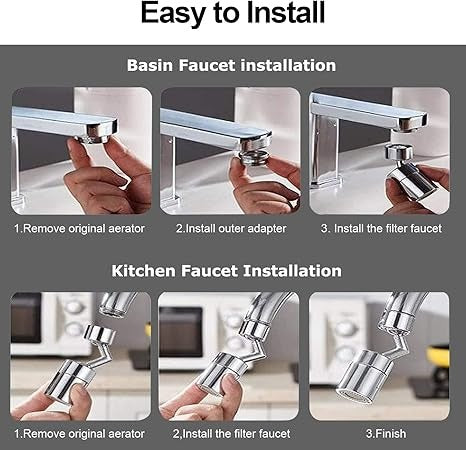 Easy to Install

Basin Faucet installation

1.Remove original aerator

2.Install outer adapter

3. Install the filter faucet

Kitchen Faucet Installation

1.Remove original aerator

2,Install the filter faucet

3.Finish